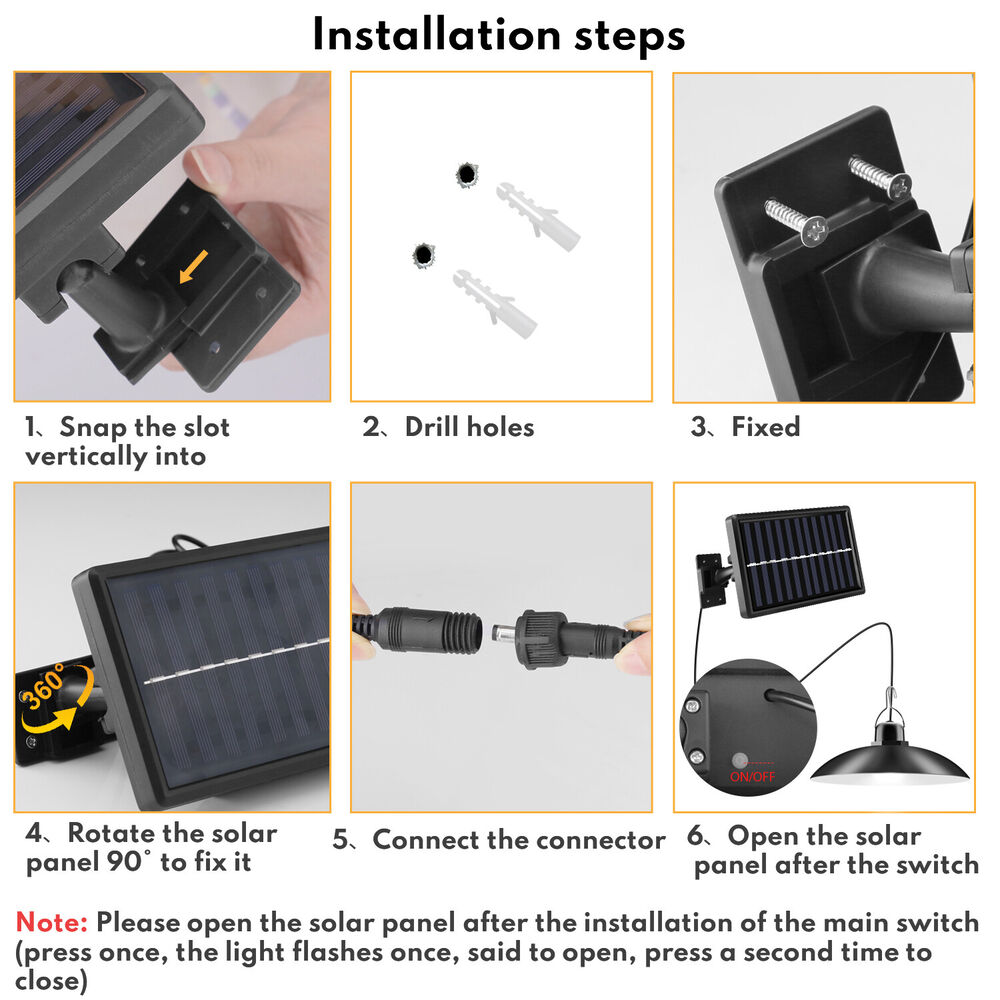 Installation steps

1、Snap the slot vertically into

2、Drill holes

3、Fixed

360°

4、Rotate the solar panel 90° to fix it

5、Connect the connector

ON/OFF

6、Open the solar panel after the switch

Note: Please open the solar panel after the installation of the main switch (press once, the light flashes once, said to open, press a second time to close)